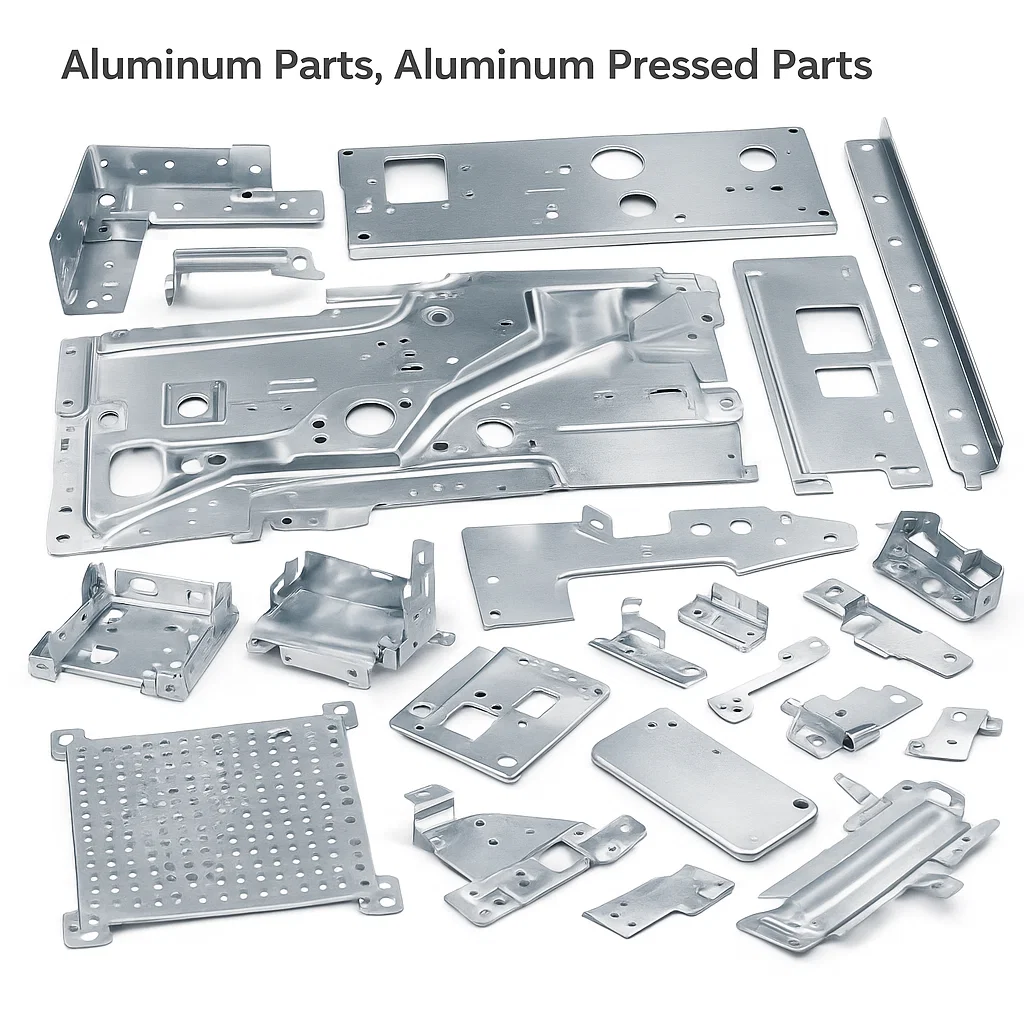 Aluminum Parts, Aluminum Pressed Parts